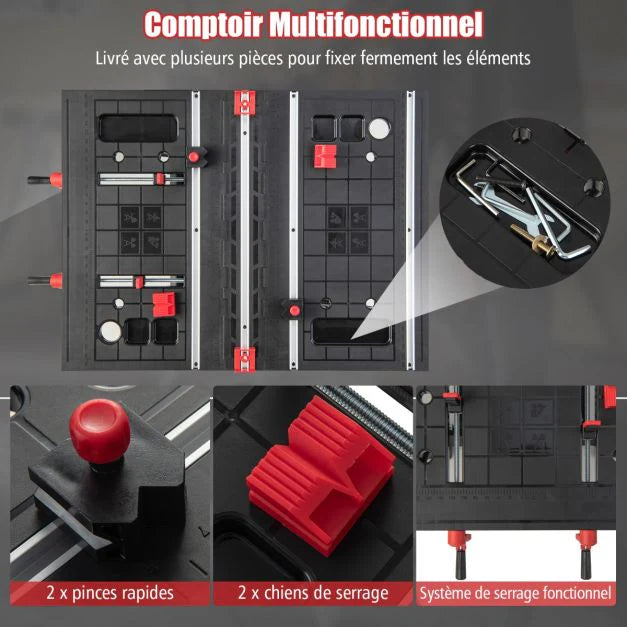 Comptoir Multifonctionnel

Livré avec plusieurs pièces pour fixer fermement les éléments

2 x pinces rapides

2 x chiens de serrage

Système de serrage fonctionnel